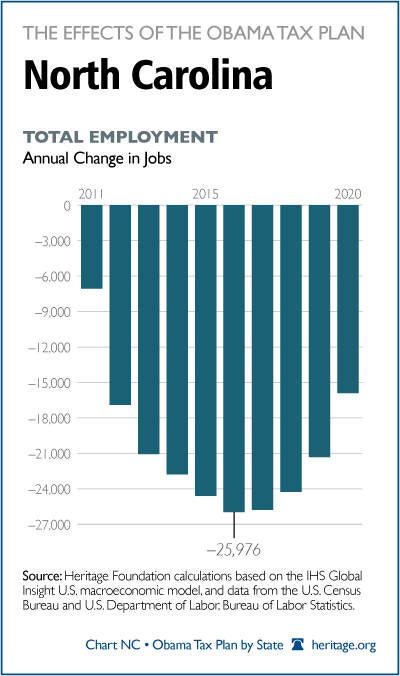 THE EFFECTS OF THE OBAMA TAX PLAN

North Carolina

TOTAL EMPLOYMENT
Annual Change in Jobs

2011
2015
2020

0
–3,000
–6,000
–9,000
–12,000
–15,000
–18,000
–21,000
–24,000
–27,000

–25,976

Source: Heritage Foundation calculations based on the IHS Global Insight U.S. macroeconomic model, and data from the U.S. Census Bureau and U.S. Department of Labor, Bureau of Labor Statistics.

Chart NC • Obama Tax Plan by State heritage.org